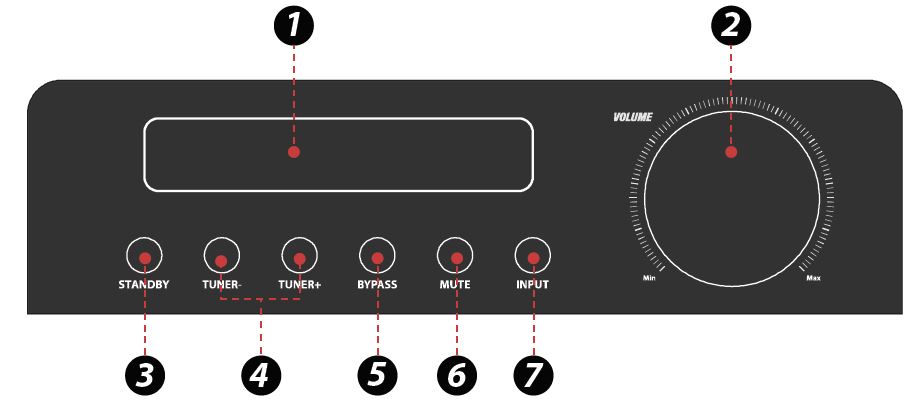 1

2

VOLUME

Min

Max

STANDBY

TUNER-

TUNER+

BYPASS

MUTE

INPUT

3

4

5

6

7