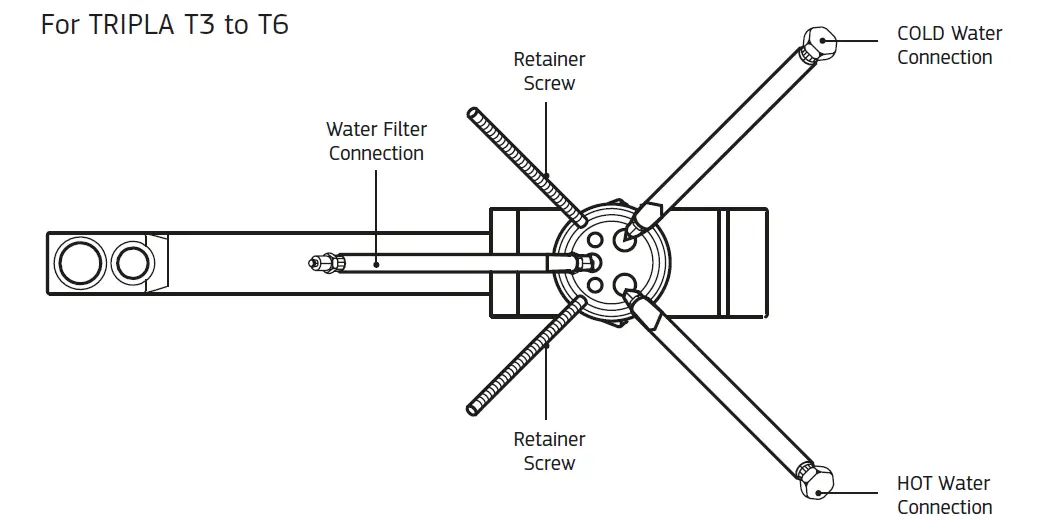 For TRIPLA T3 to T6

Retainer Screw

COLD Water Connection

Water Filter Connection

Retainer Screw

HOT Water Connection