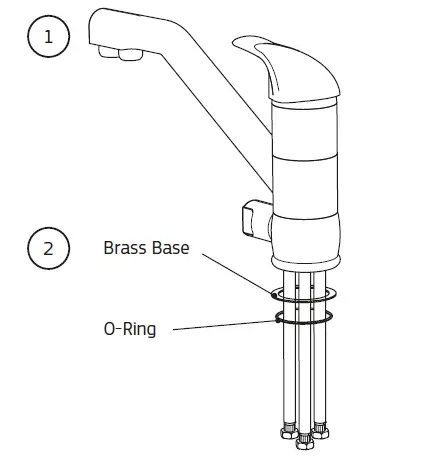 1

2

Brass Base

O-Ring