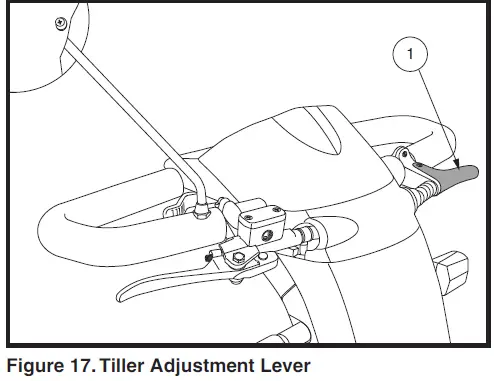 1

Figure 17. Tiller Adjustment Lever