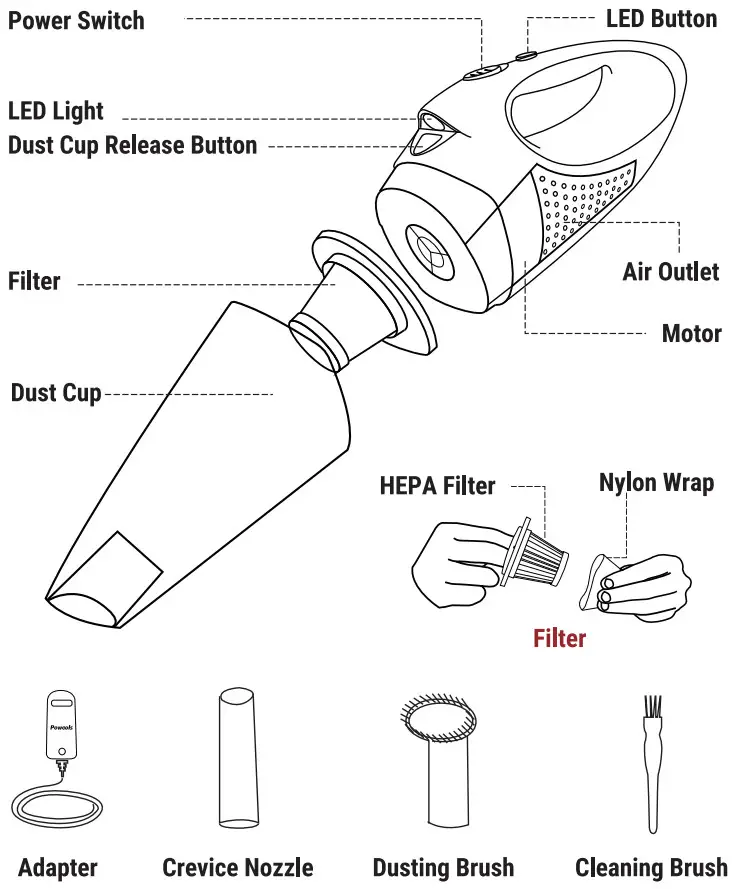 Power Switch

LED Button

LED Light

Dust Cup Release Button

Filter

Air Outlet

Motor

Dust Cup

HEPA Filter

Nylon Wrap

Filter

Powools

Adapter

Crevice Nozzle

Dusting Brush

Cleaning Brush