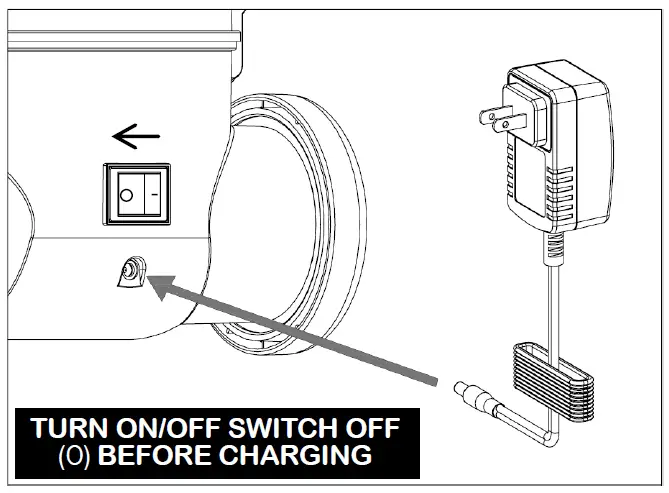 O -

TURN ON/OFF SWITCH OFF (O) BEFORE CHARGING