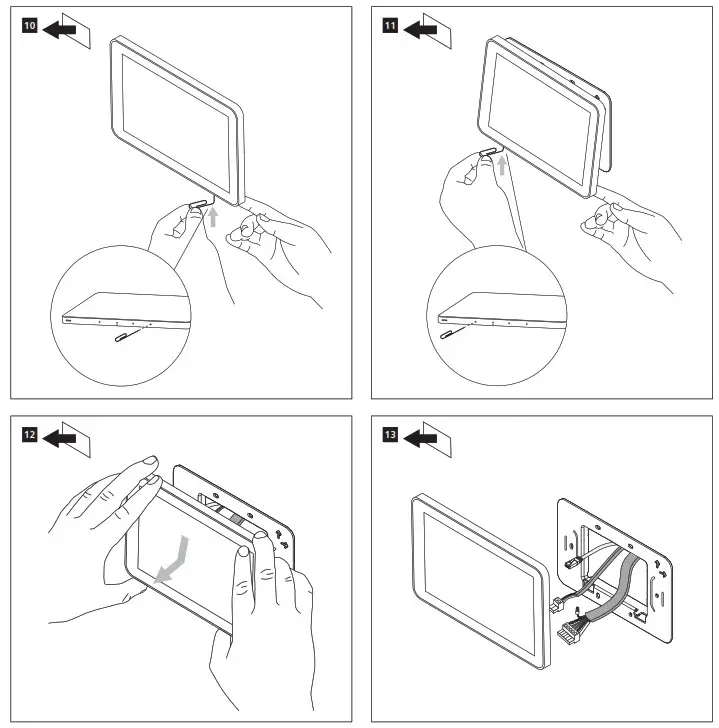 10

11

12

13