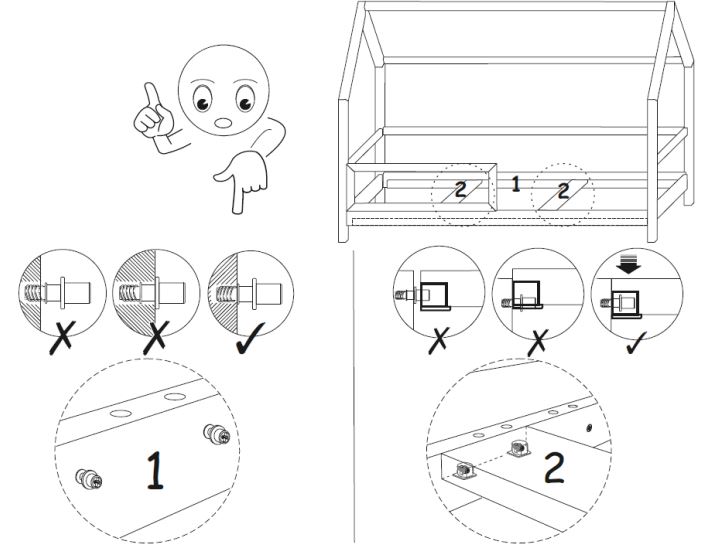 2
1
2

1

2