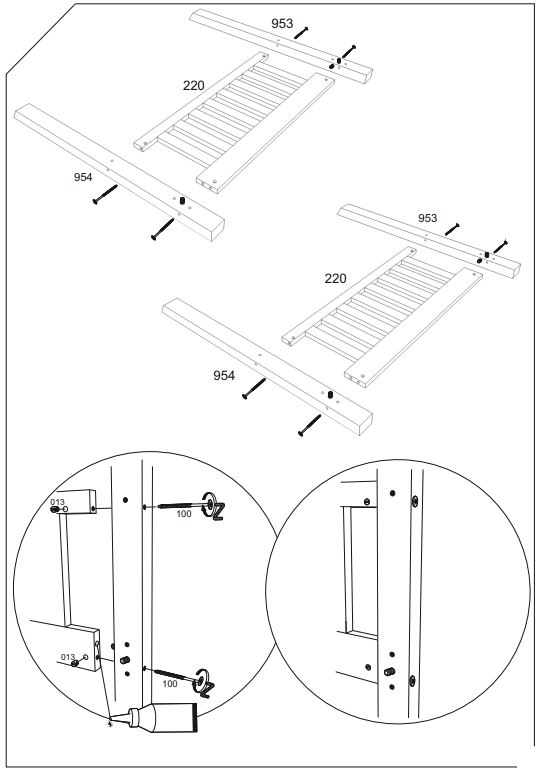 953

220

954

953

220

954

013

100

013

100