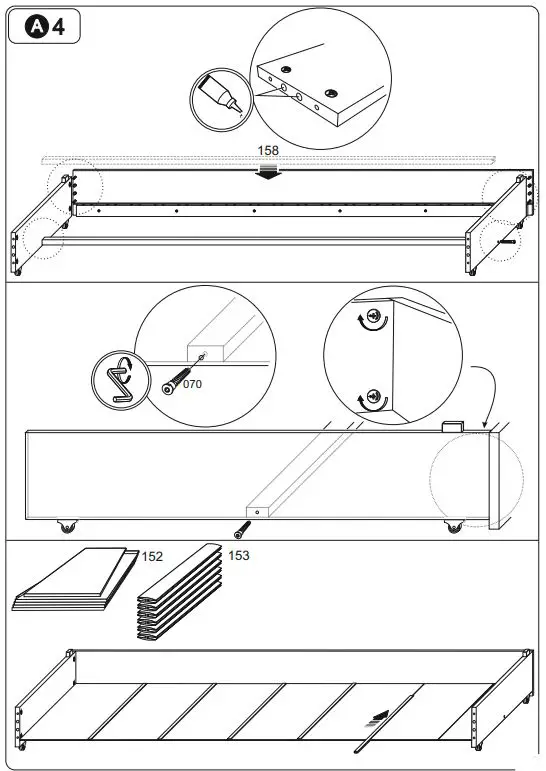 A 4

158

070

152

153