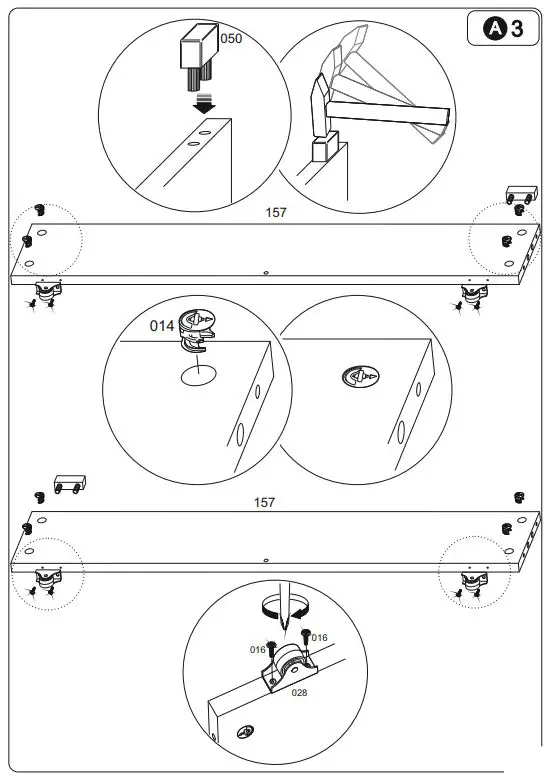 A 3

050

157

014

157

016

016

028