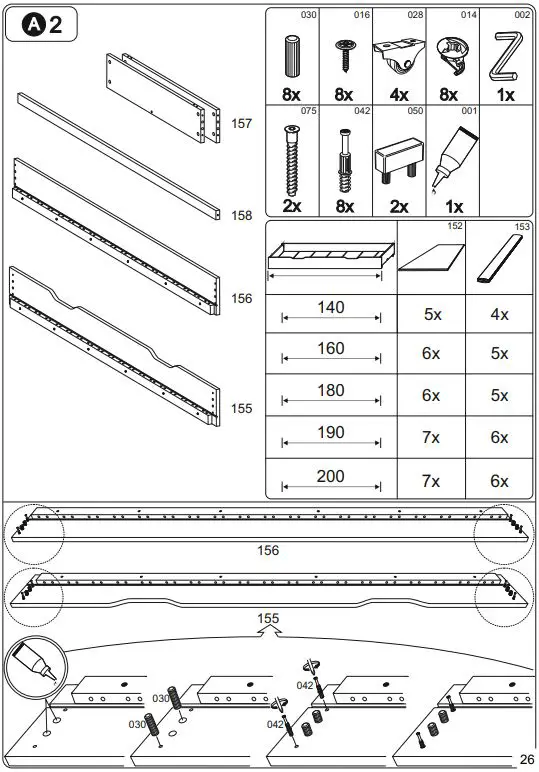 A 2

157

158

156

155

| 030 | 016 | 028 | 014 | 002 |
|---|---|---|---|---|
| 8x | 8x | 4x | 8x | 1x |
| 075 | 042 | 050 | 001 | |
| 2x | 8x | 2x | 1x | |

| | 152 | 153 |
|---|---|---|
| 140 | 5x | 4x |
| 160 | 6x | 5x |
| 180 | 6x | 5x |
| 190 | 7x | 6x |
| 200 | 7x | 6x |

156

155

030

030

042

042

26