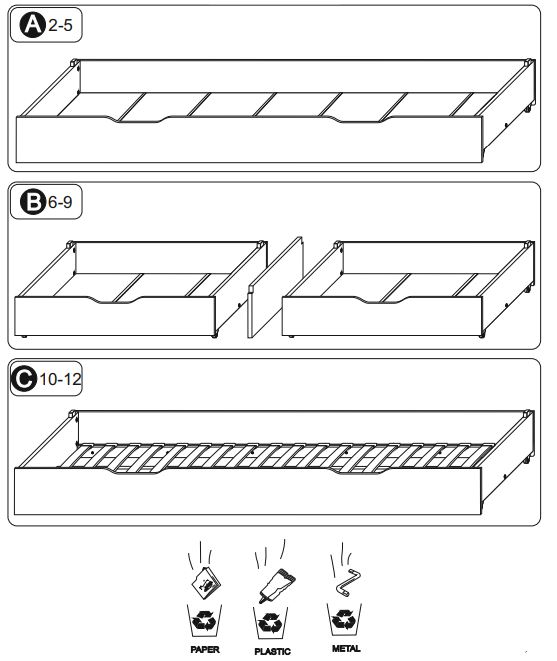 A 2-5

B 6-9

C 10-12

PAPER

PLASTIC

METAL