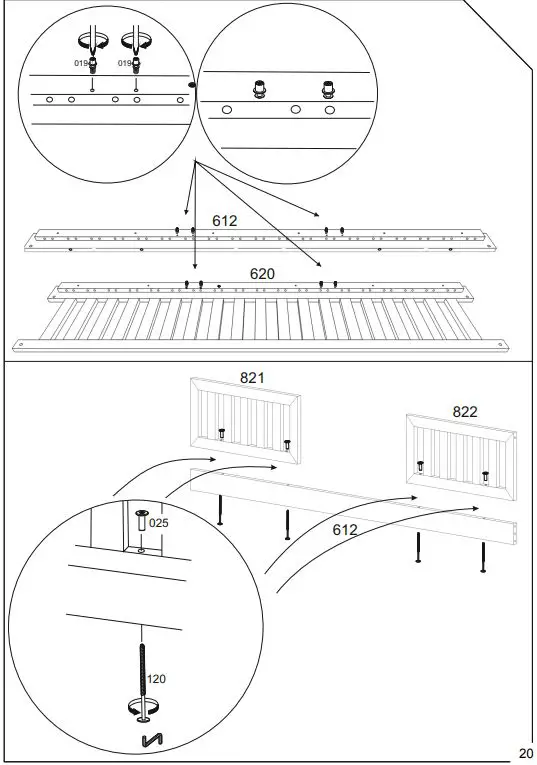 019
019
612
620
821
822
025
612
120
20