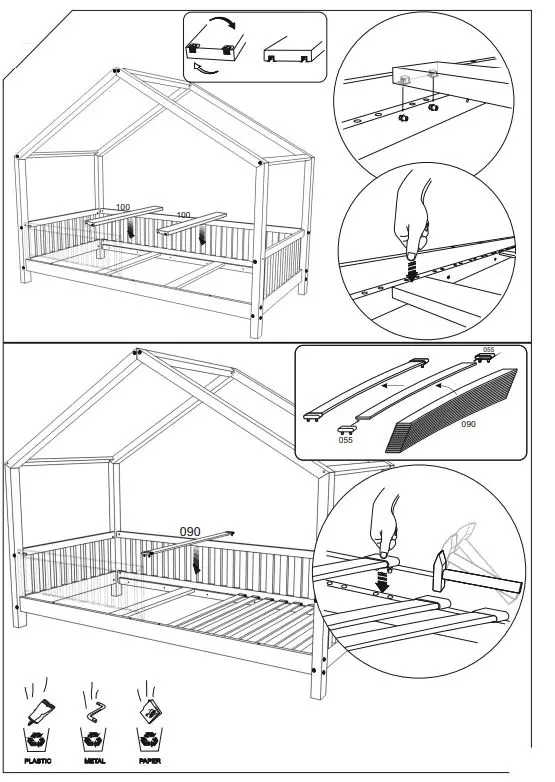 100
100
055
055
090
090
PLASTIC
METAL
PAPER