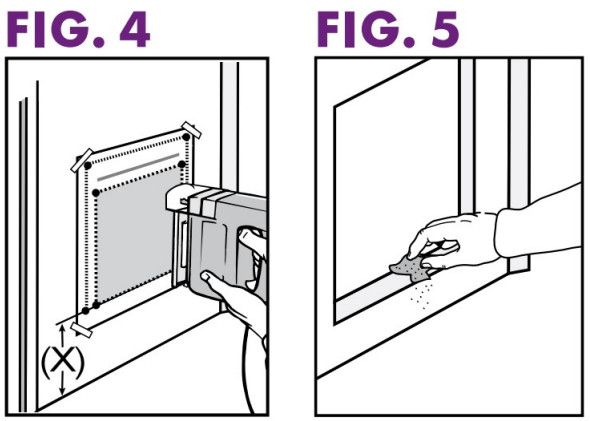 FIG. 4

(X)

FIG. 5