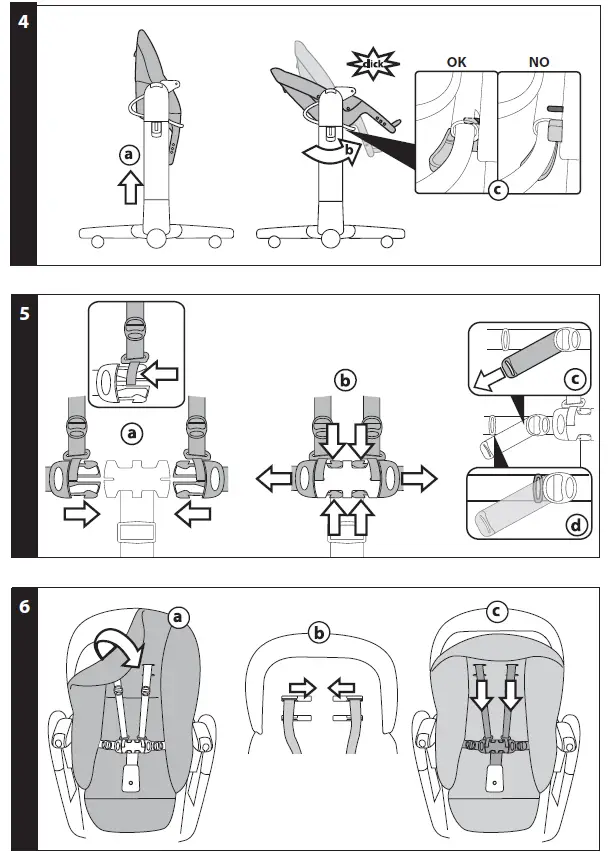 4

a

click

b

OK

NO

c

5

a

b

c

d

6

a

b

c