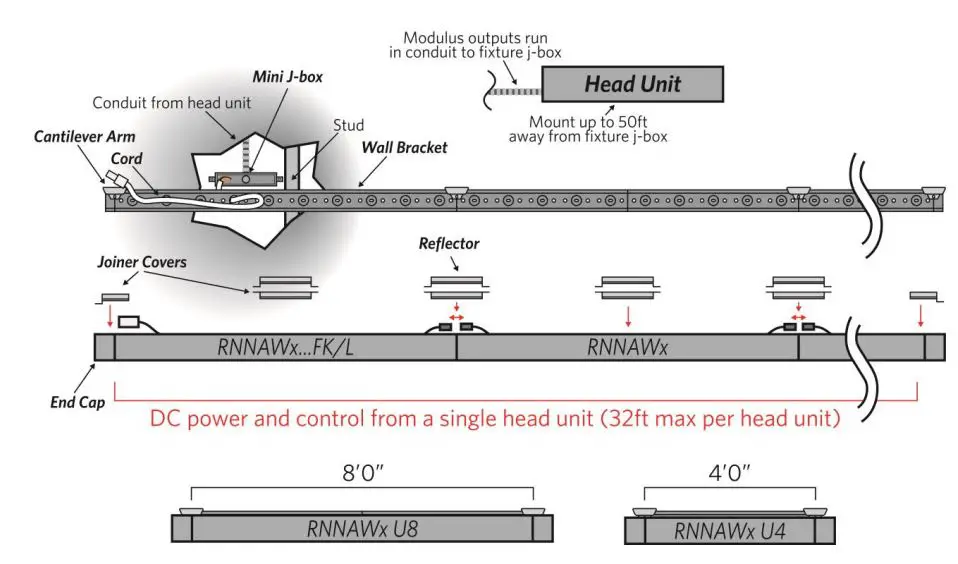 Modulus outputs run in conduit to fixture j-box

Head Unit

Mount up to 50ft away from fixture j-box

Mini J-box

Conduit from head unit

Stud

Cantilever Arm

Cord

Wall Bracket

Joiner Covers

Reflector

RNNAWx...FK/L

RNNAWx

End Cap

DC power and control from a single head unit (32ft max per head unit)

8'0"

4'0"

RNNAWx U8

RNNAWx U4