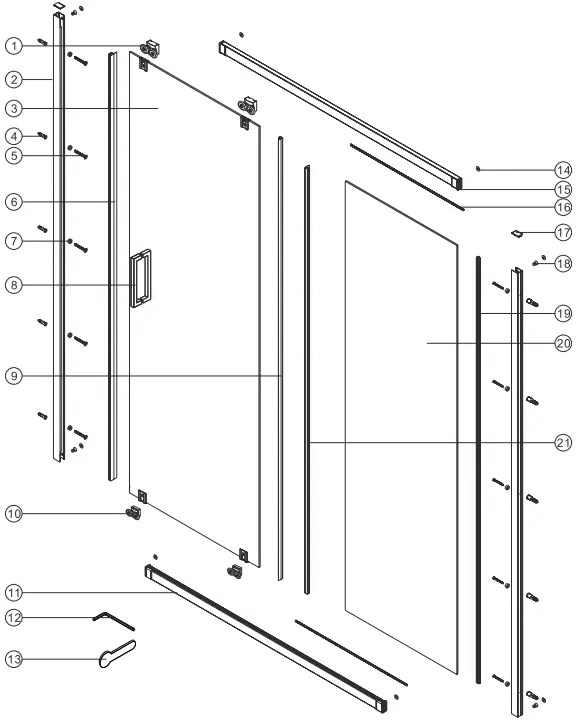 1
2
3
4
5
6
7
8
9
10
11
12
13
14
15
16
17
18
19
20
21