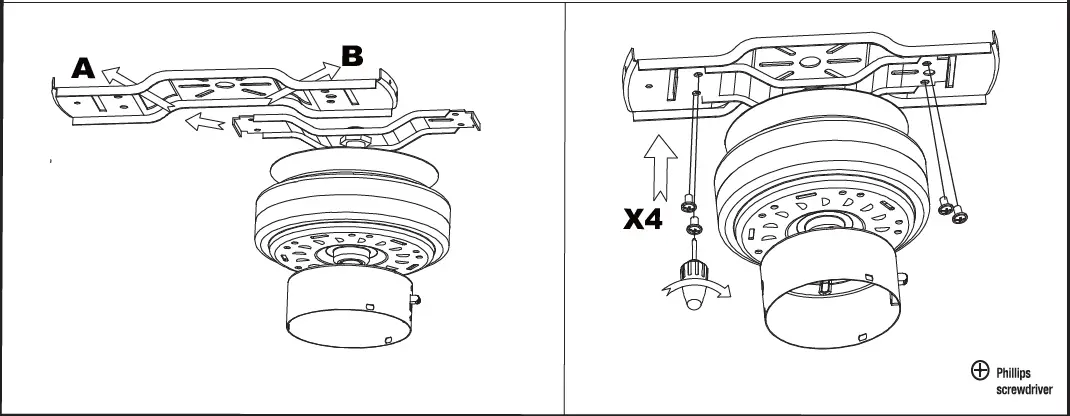 A
B

X4

Phillips screwdriver