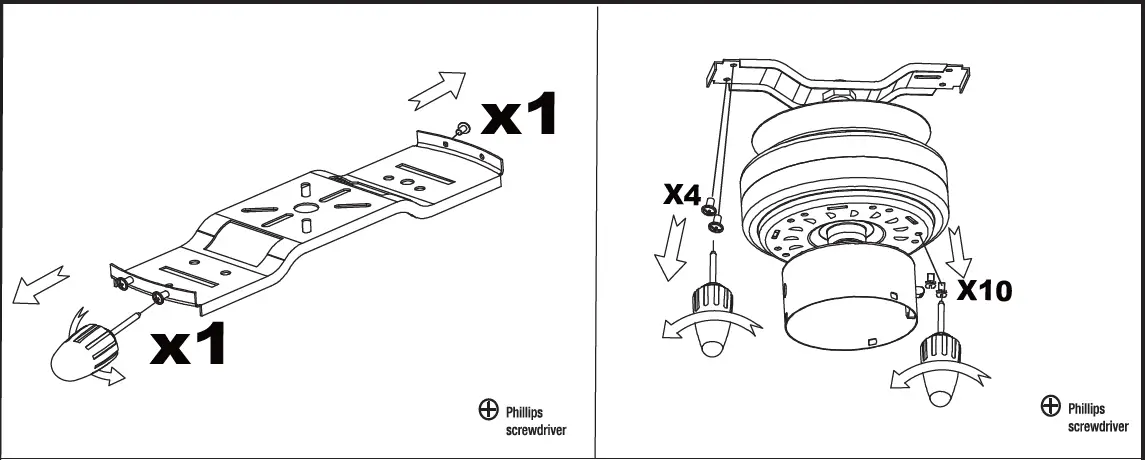 x1

x1

Phillips screwdriver

X4

X10

Phillips screwdriver