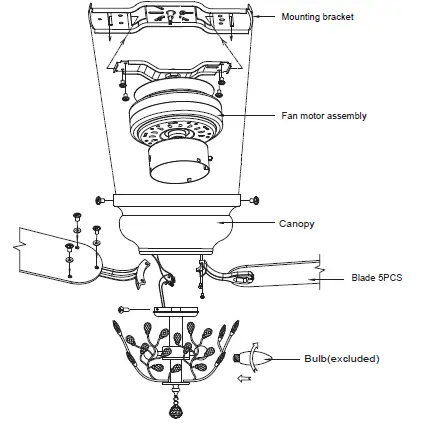 Mounting bracket

Fan motor assembly

Canopy

Blade 5PCS

Bulb(excluded)