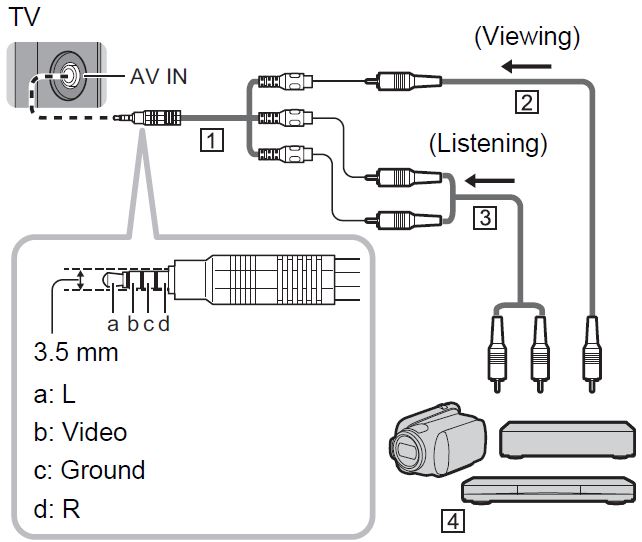 TV
AV IN
(Viewing)
2
1
(Listening)
3
a b c d
3.5 mm
a: L
b: Video
c: Ground
d: R
4