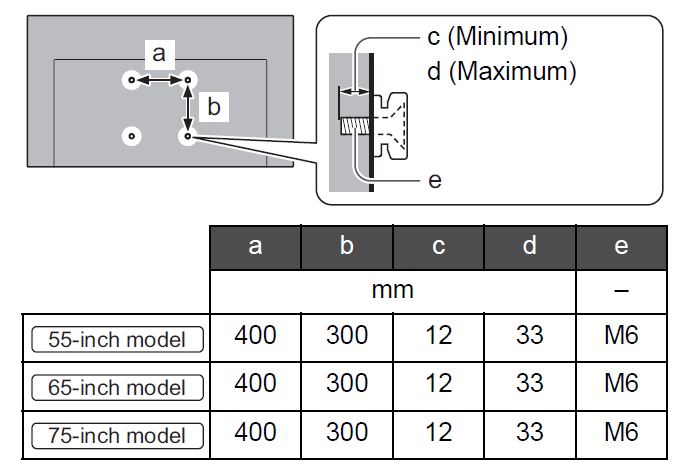 a

b

c (Minimum)

d (Maximum)

e

| | a | b | c | d | e |
|---|---|---|---|---|---|
| | mm | | | | – |
| 55-inch model | 400 | 300 | 12 | 33 | M6 |
| 65-inch model | 400 | 300 | 12 | 33 | M6 |
| 75-inch model | 400 | 300 | 12 | 33 | M6 |