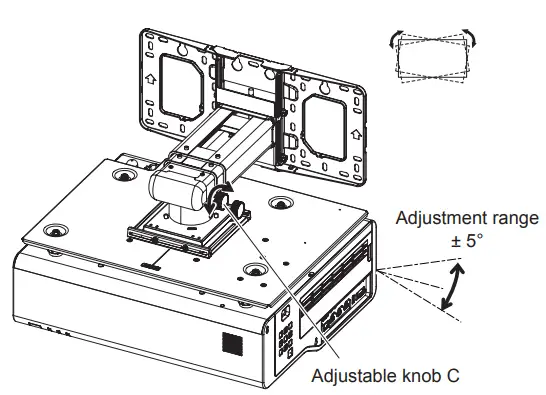 Adjustment range
± 5°

Adjustable knob C