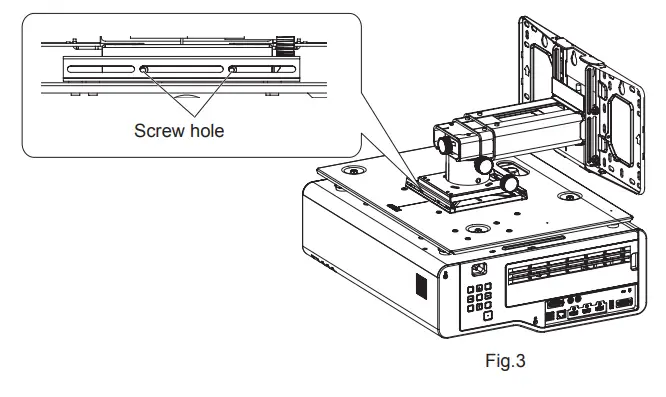 Screw hole

Fig.3