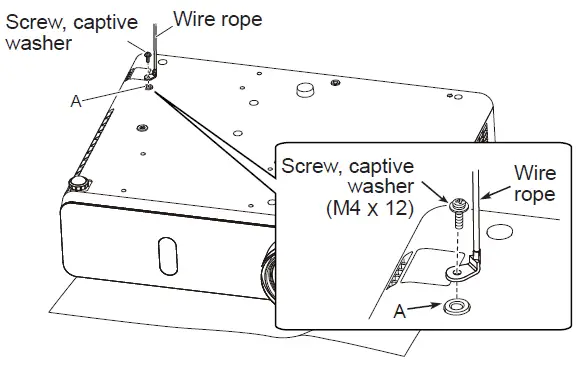 Screw, captive washer

Wire rope

A

Screw, captive washer (M4 x 12)

Wire rope

A