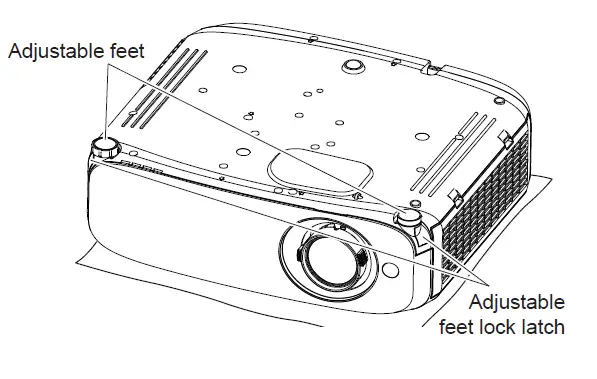 Adjustable feet

Adjustable feet lock latch