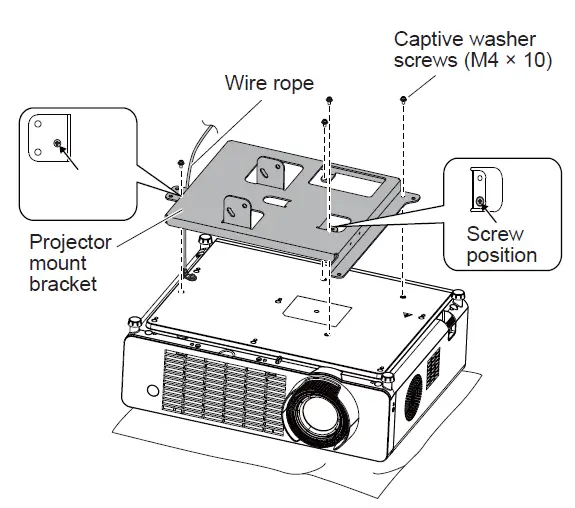 Captive washer screws (M4 × 10)

Wire rope

Projector mount bracket

Screw position