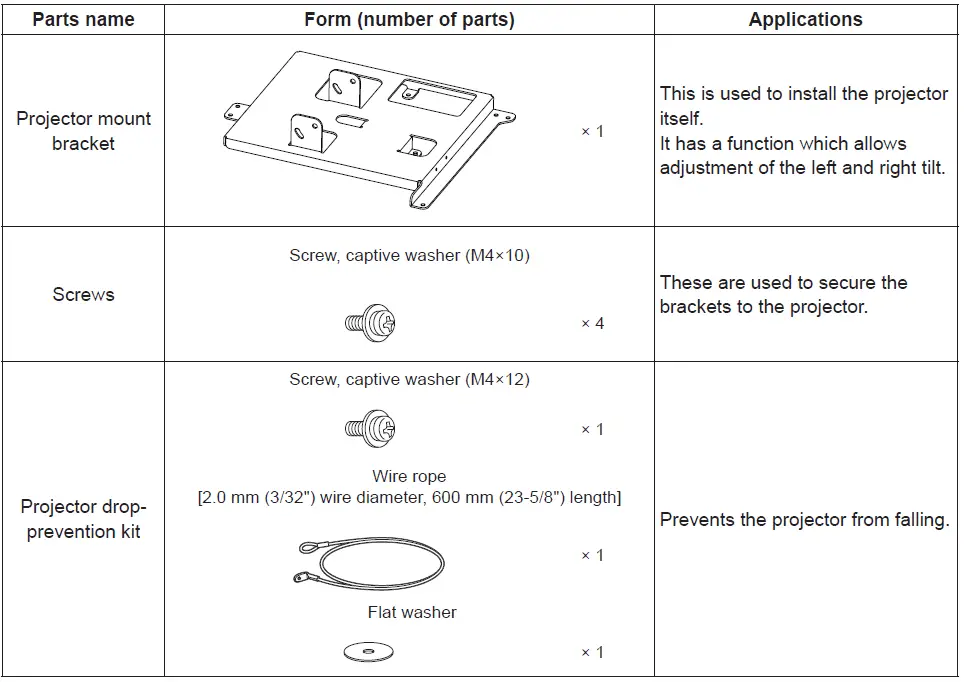 | Parts name | Form (number of parts) | Applications |
|---|---|---|
| Projector mount bracket | × 1 | This is used to install the projector itself. It has a function which allows adjustment of the left and right tilt. |
| Screws | Screw, captive washer (M4×10) × 4 | These are used to secure the brackets to the projector. |
| Projector drop-prevention kit | Screw, captive washer (M4×12) × 1 Wire rope [2.0 mm (3/32") wire diameter, 600 mm (23-5/8") length] × 1 Flat washer × 1 | Prevents the projector from falling. |