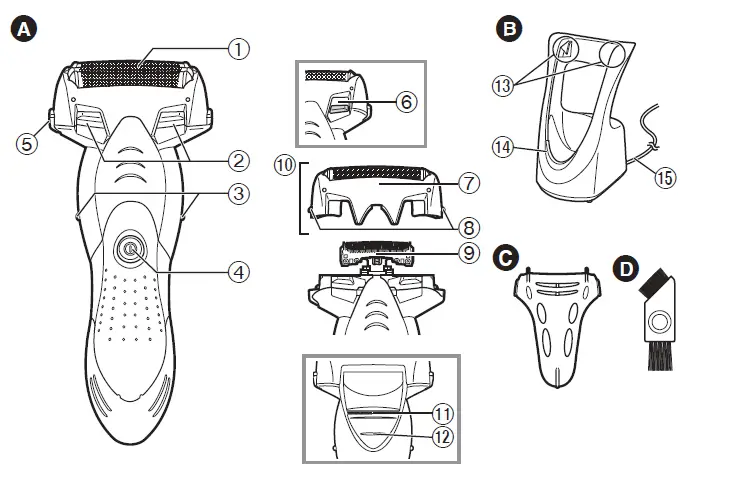 A
①
⑤
②
③
④
⑥
⑩
⑦
⑧
⑨
⑪
⑫
B
⑬
⑭
⑮
C
D