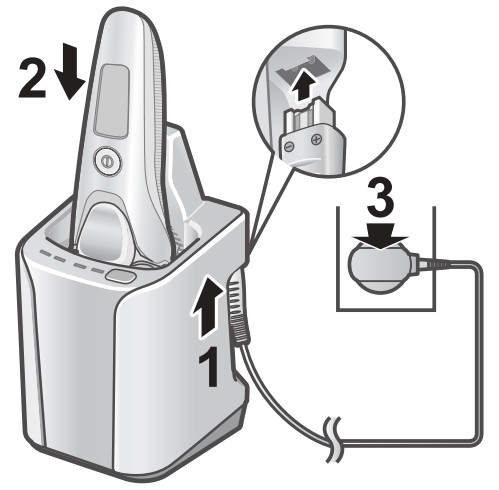 2

3

1