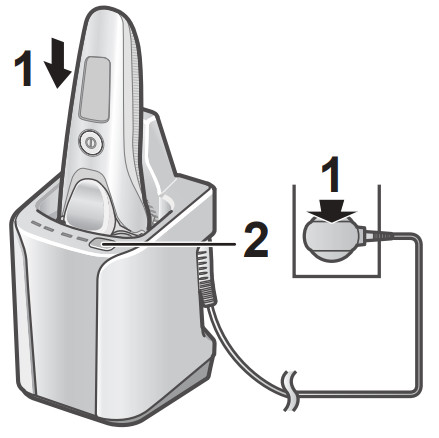 1
1
2