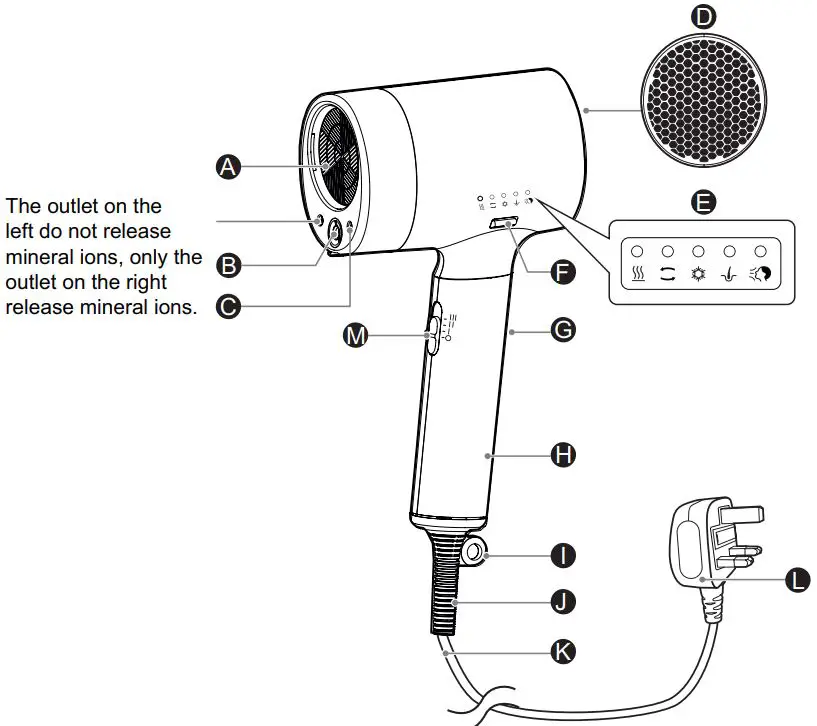 D

A

The outlet on the left do not release mineral ions, only the outlet on the right release mineral ions.

B

C

E

F

M

G

H

I

J

K

L