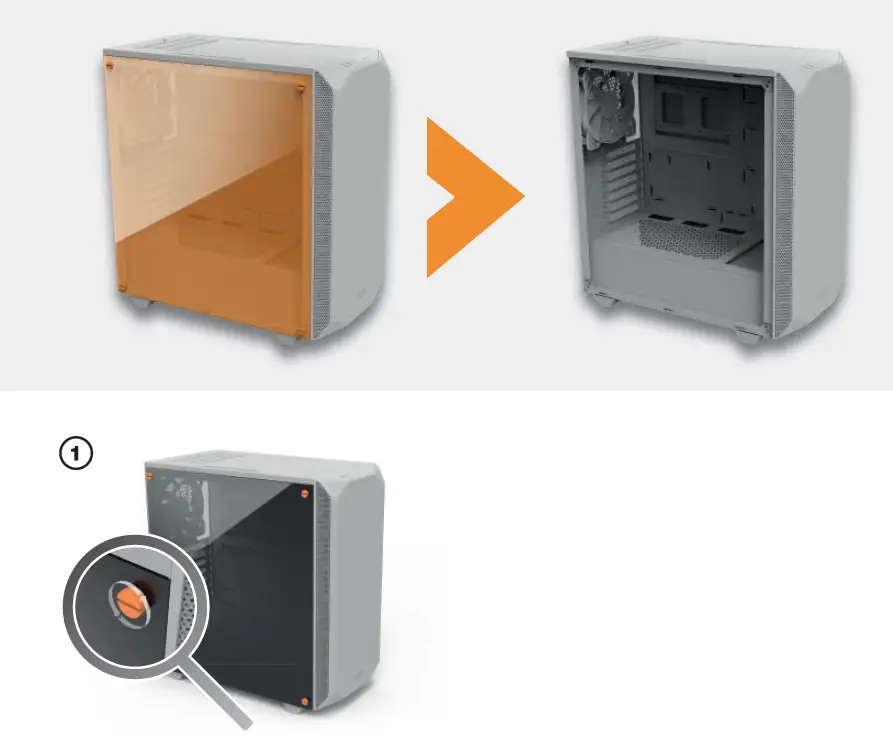 1