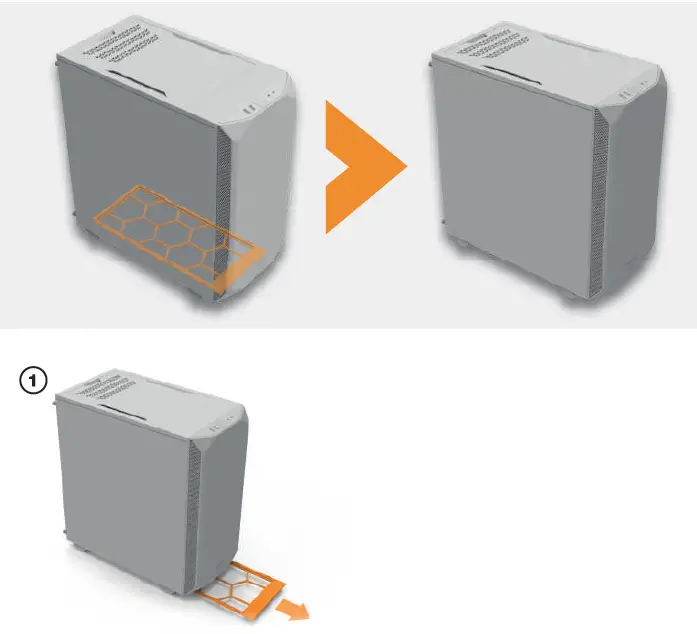 1