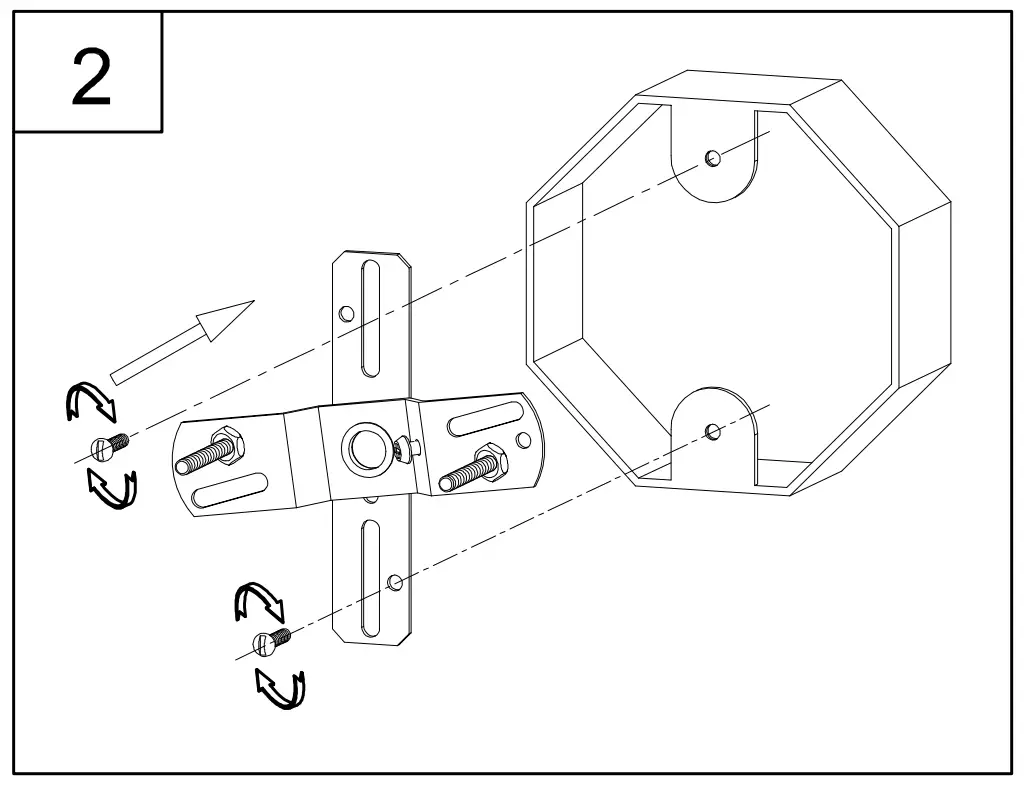 2