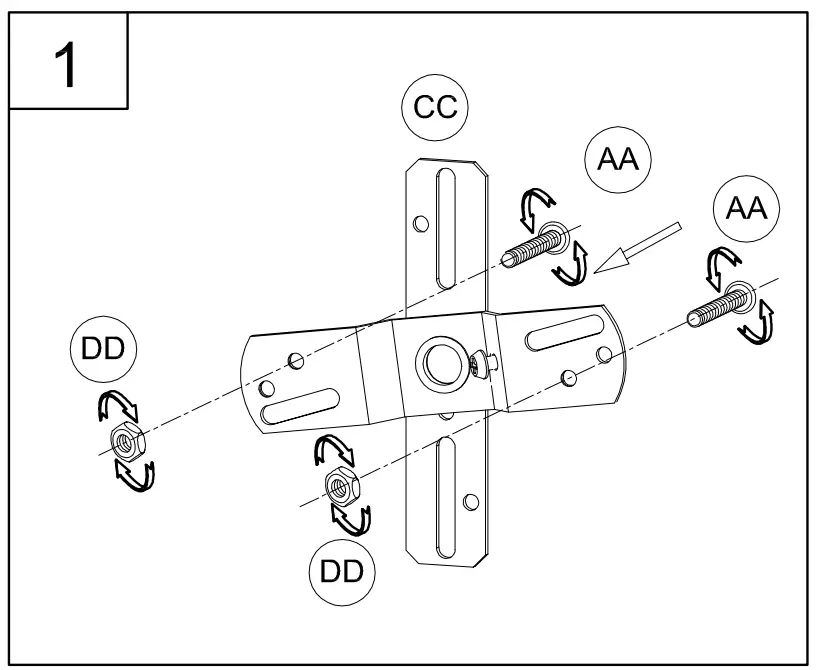 1

CC

AA

AA

DD

DD