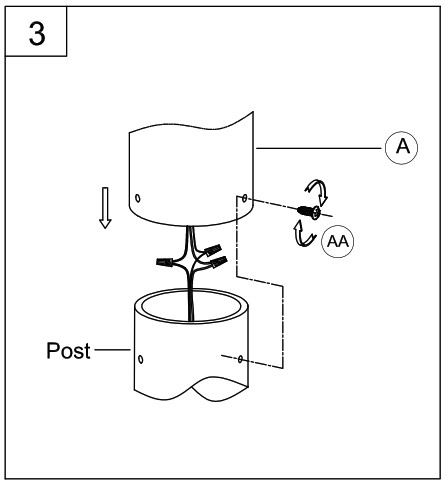 3

A

AA

Post