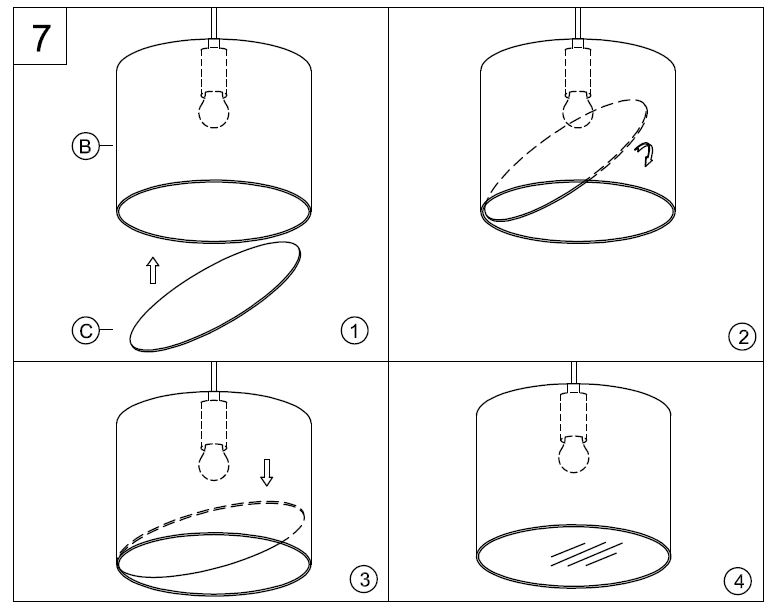 7

B

C

1

2

3

4