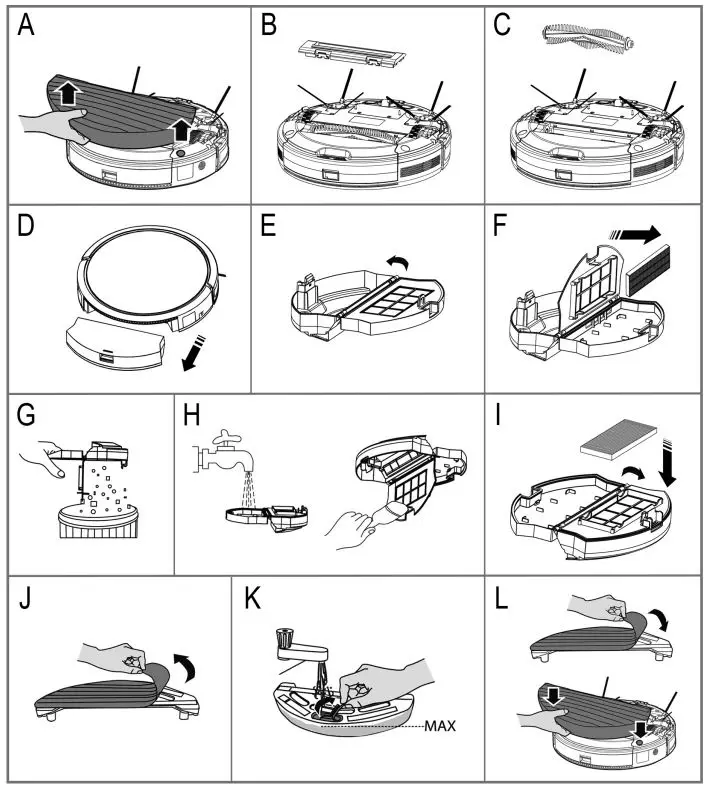 A
B
C
D
E
F
G
H
I
J
K
MAX
L