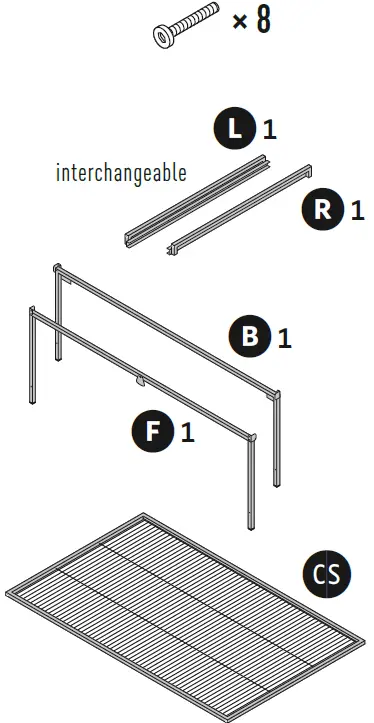 × 8

L 1

interchangeable

R 1

B 1

F 1

CS