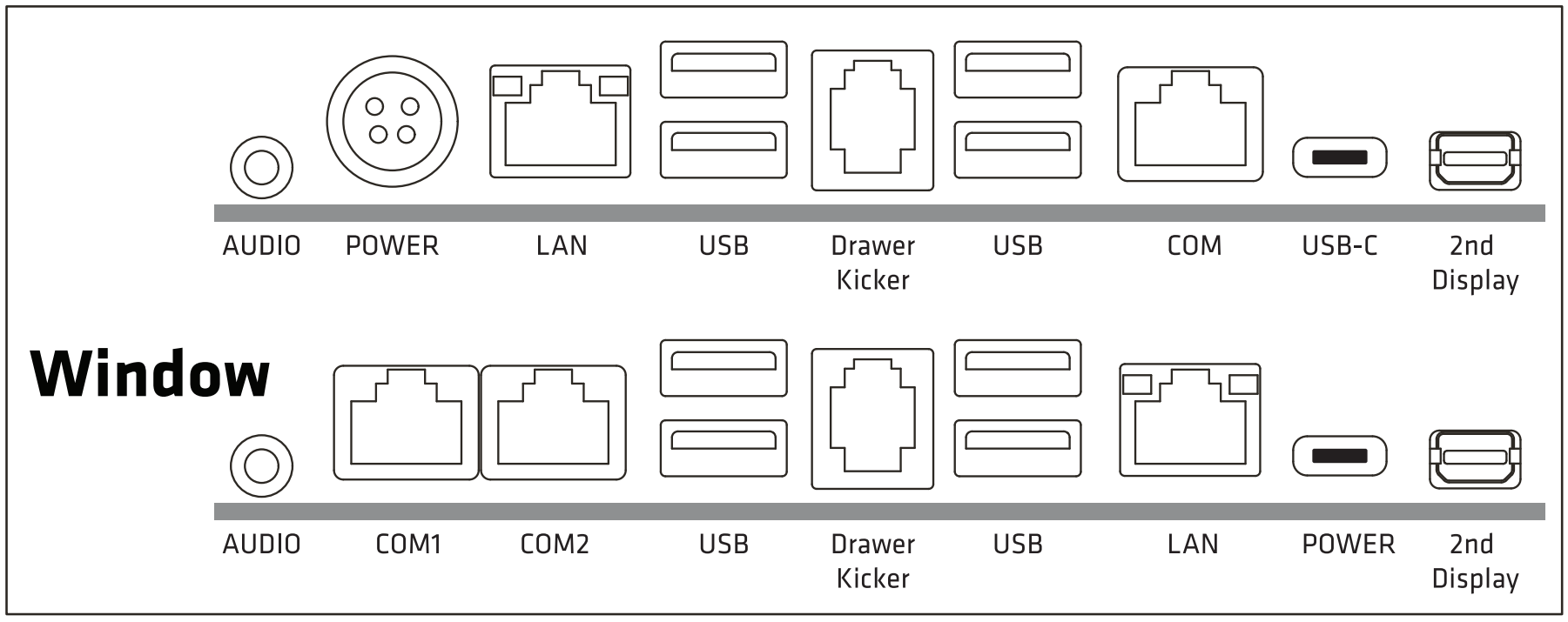 AUDIO POWER LAN USB Drawer Kicker USB COM USB-C 2nd Display

Window

AUDIO COM1 COM2 USB Drawer Kicker USB LAN POWER 2nd Display