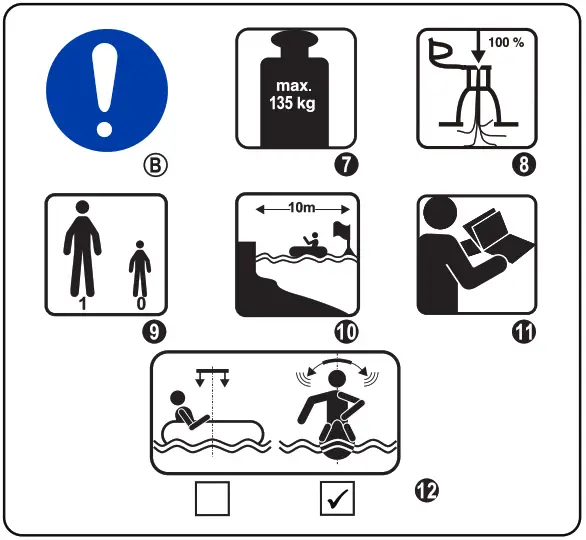 B

max.
135 kg

7

100 %

8

1
0

9

10m

10

11

✓

12