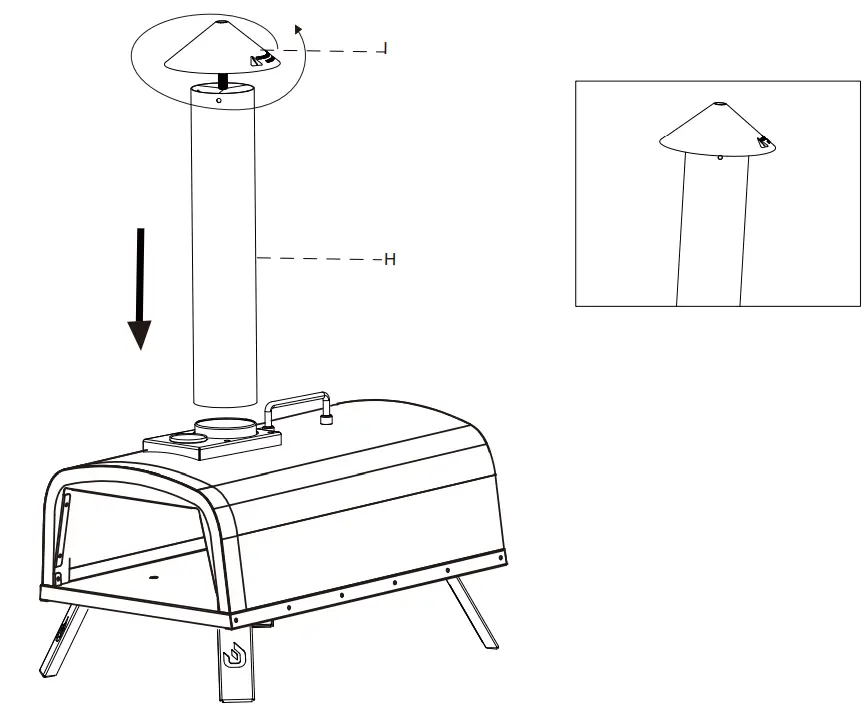 I

H