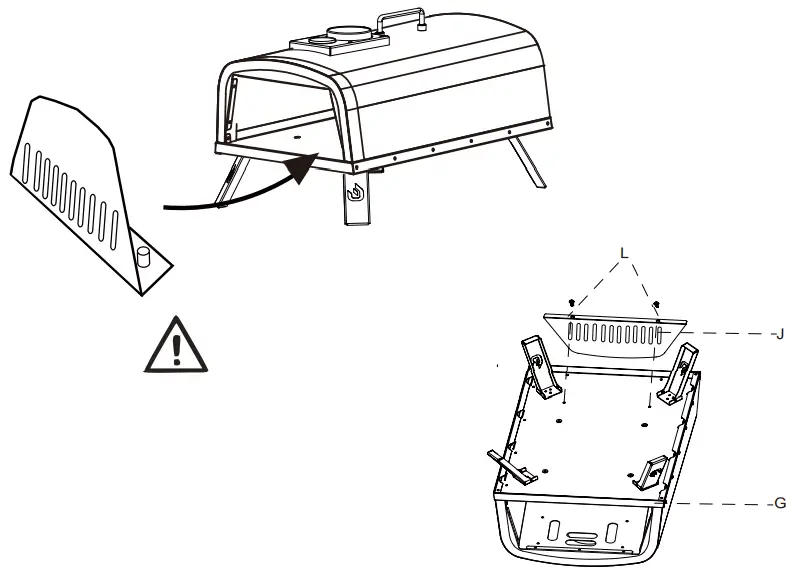 L
J
G