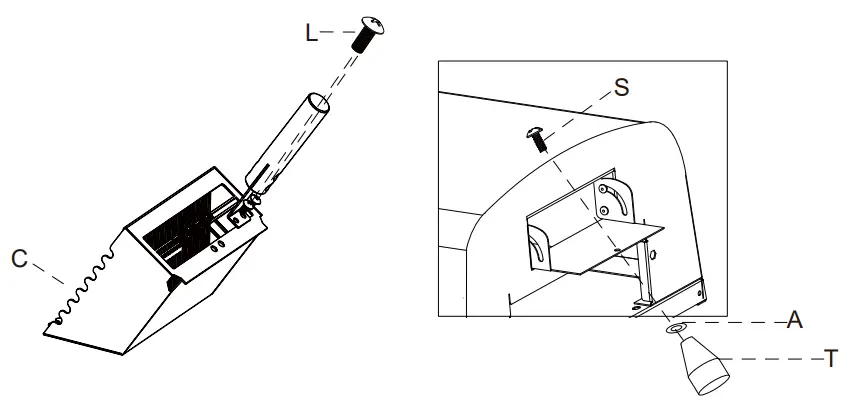 L
C
S
A
T