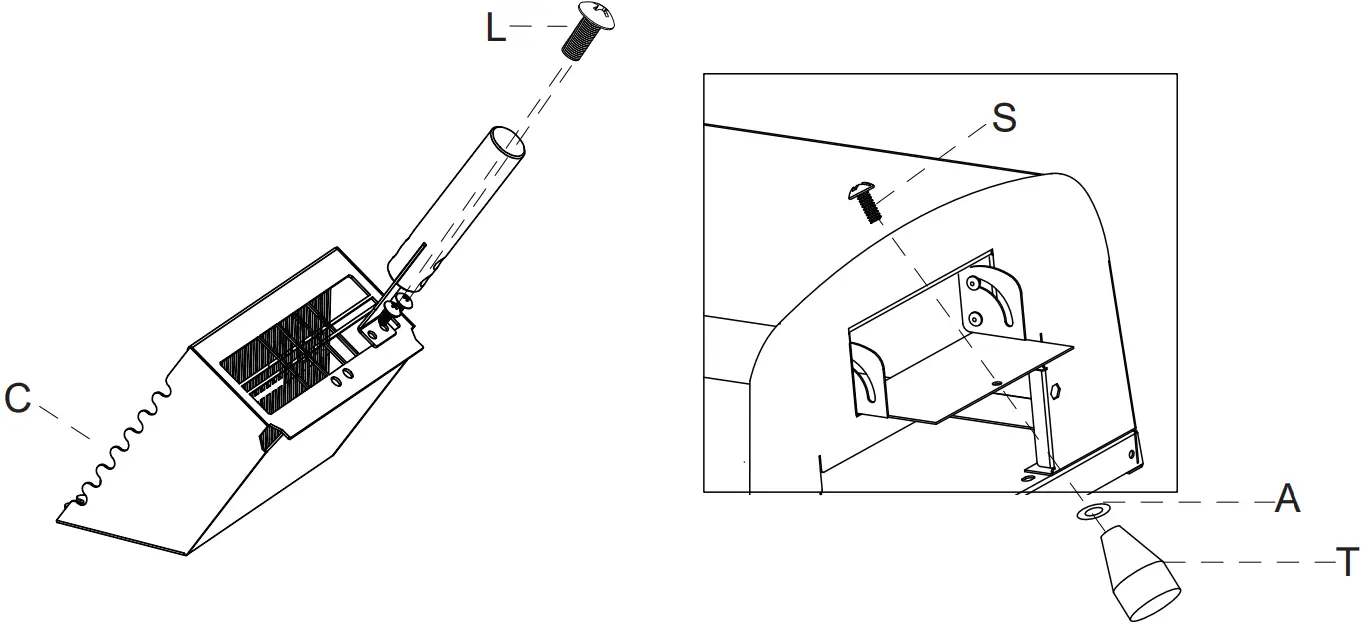 L
C
S
A
T