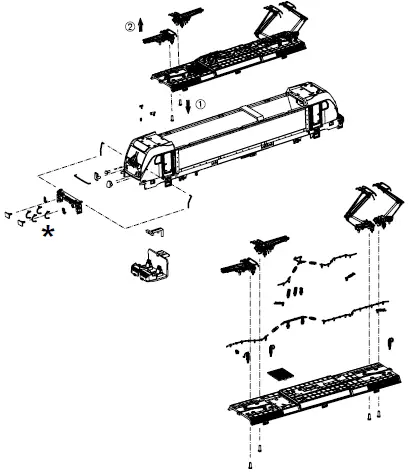 ② ① *