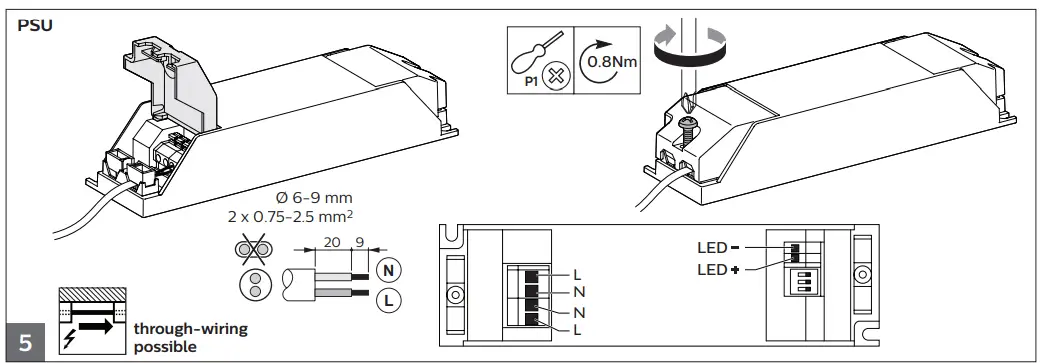 PSU

P1

0.8Nm

Ø 6-9 mm
2 x 0.75-2.5 mm$^2$

20 9

N

L

L
N
N
L

LED −
LED +

5

through-wiring possible